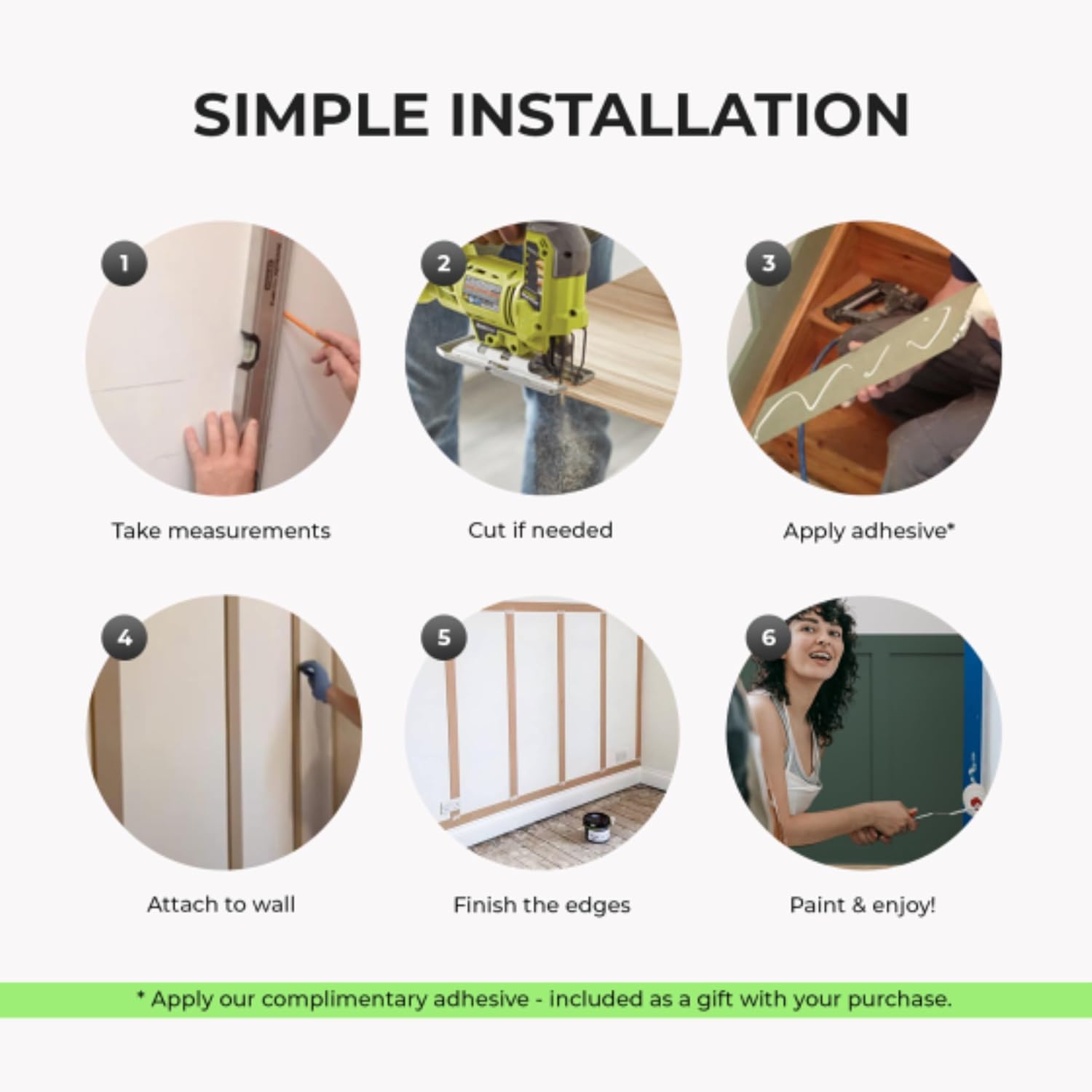 SIMPLE INSTALLATION

1

Take measurements

2

Cut if needed

3

Apply adhesive*

4

Attach to wall

5

Finish the edges

6

Paint & enjoy!

* Apply our complimentary adhesive - included as a gift with your purchase.